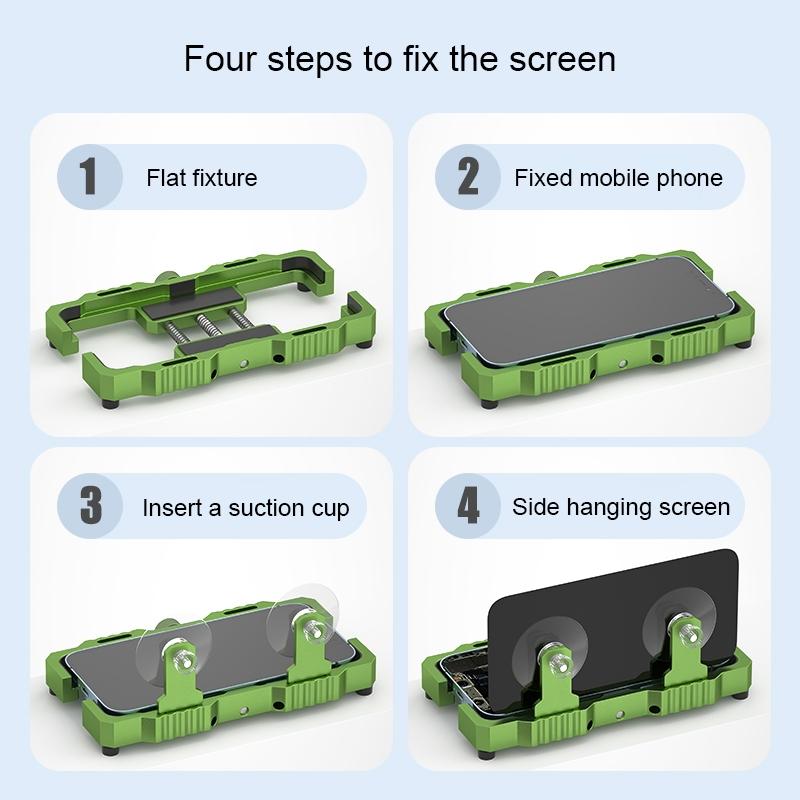 Four steps to fix the screen

1 Flat fixture

2 Fixed mobile phone

3 Insert a suction cup

4 Side hanging screen